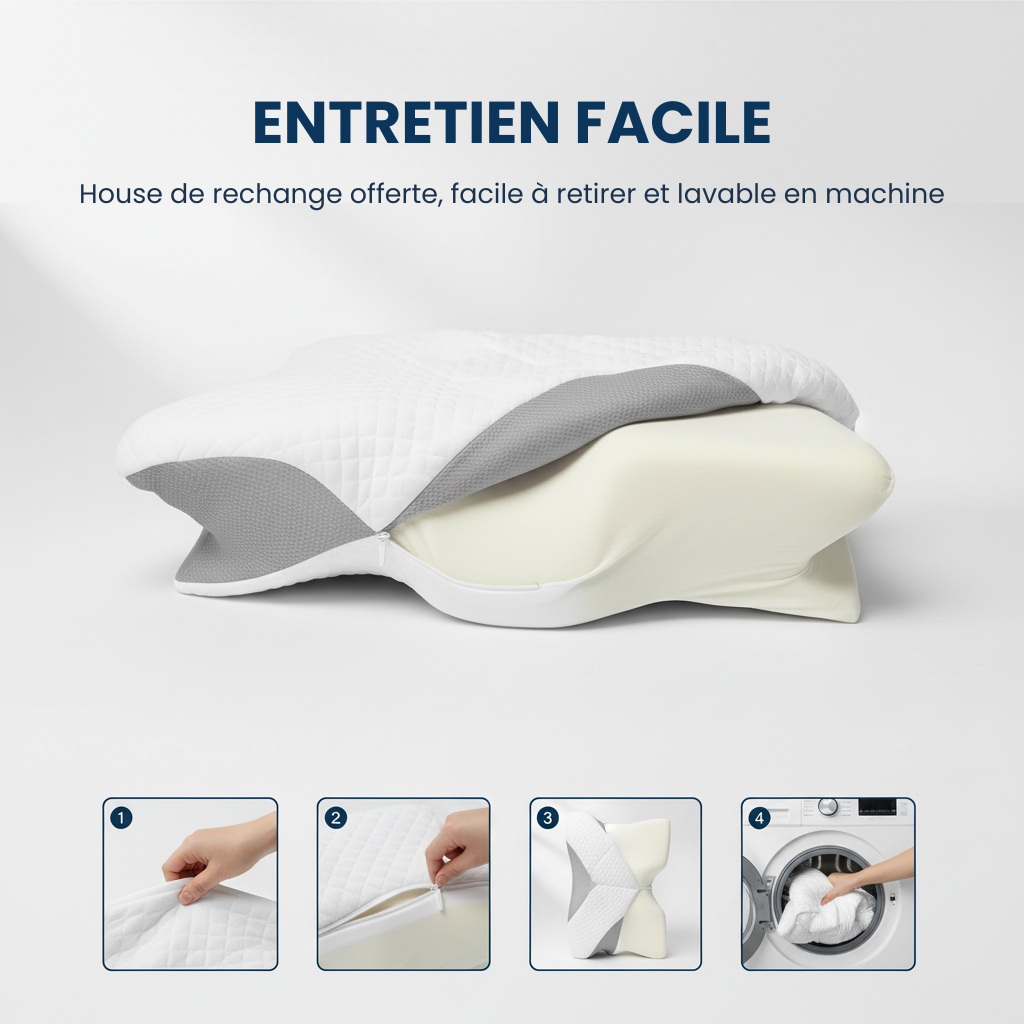 ENTRETIEN FACILE

House de rechange offerte, facile à retirer et lavable en machine

1

2

3

4