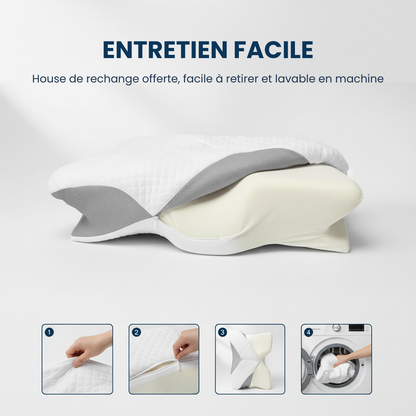 ENTRETIEN FACILE

House de rechange offerte, facile à retirer et lavable en machine

1

2

3

4